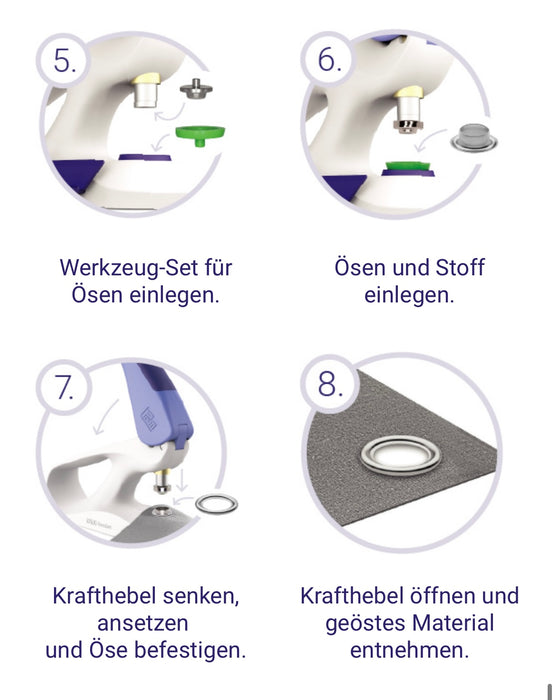 5.

Werkzeug-Set für Ösen einlegen.

6.

Ösen und Stoff einlegen.

7.

Krafthebel senken, ansetzen und Öse befestigen.

8.

Krafthebel öffnen und geöstes Material entnehmen.